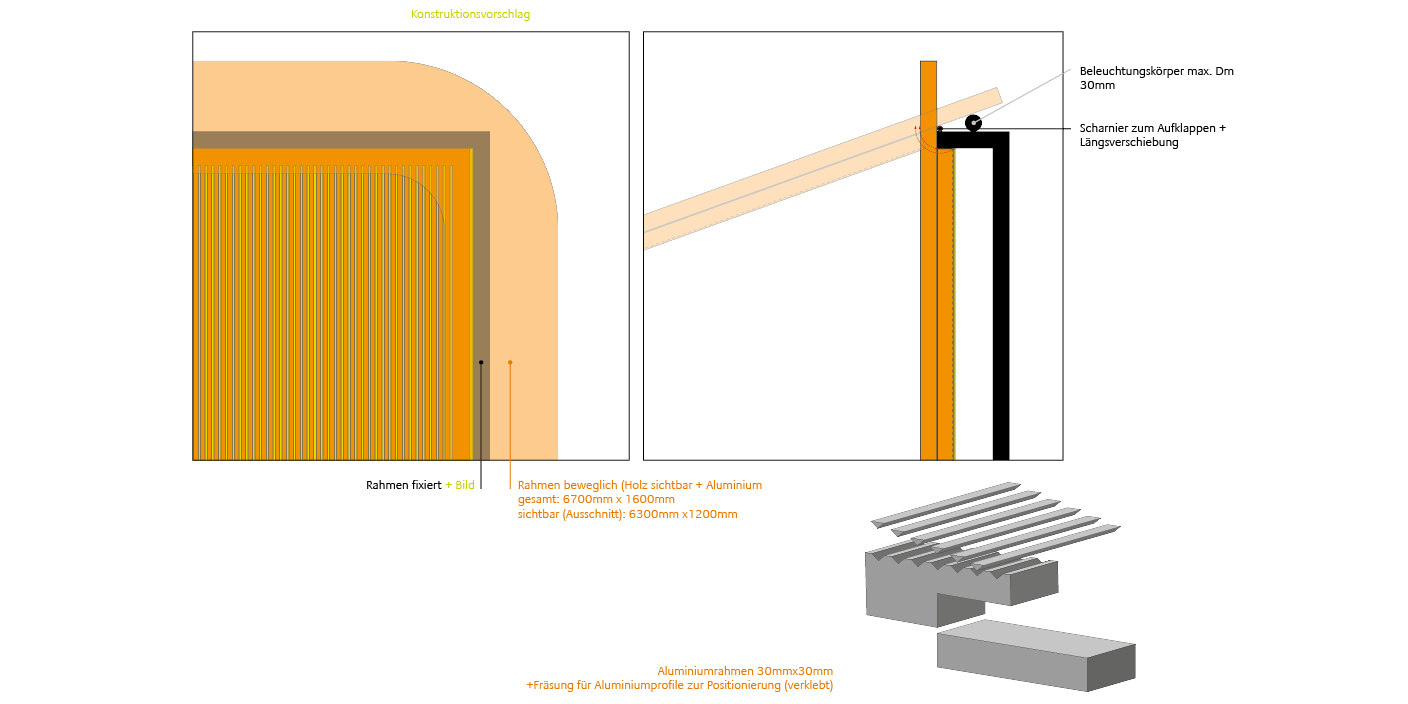 Konstruktionsvorschlag

Beleuchtungskörper max. Dm 30mm

Scharnier zum Aufklappen + Längsverschiebung

Rahmen fixiert + Bild

Rahmen beweglich (Holz sichtbar + Aluminium
gesamt: 6700mm x 1600mm
sichtbar (Ausschnitt): 6300mm x1200mm

Aluminiumrahmen 30mmx30mm
+Fräsung für Aluminiumprofile zur Positionierung (verklebt)